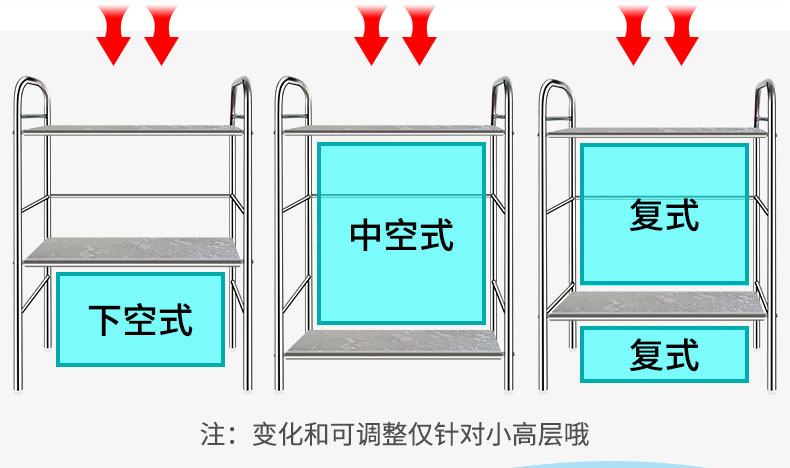 下空式

中空式

复式

复式

注：变化和可调整仅针对小高层哦