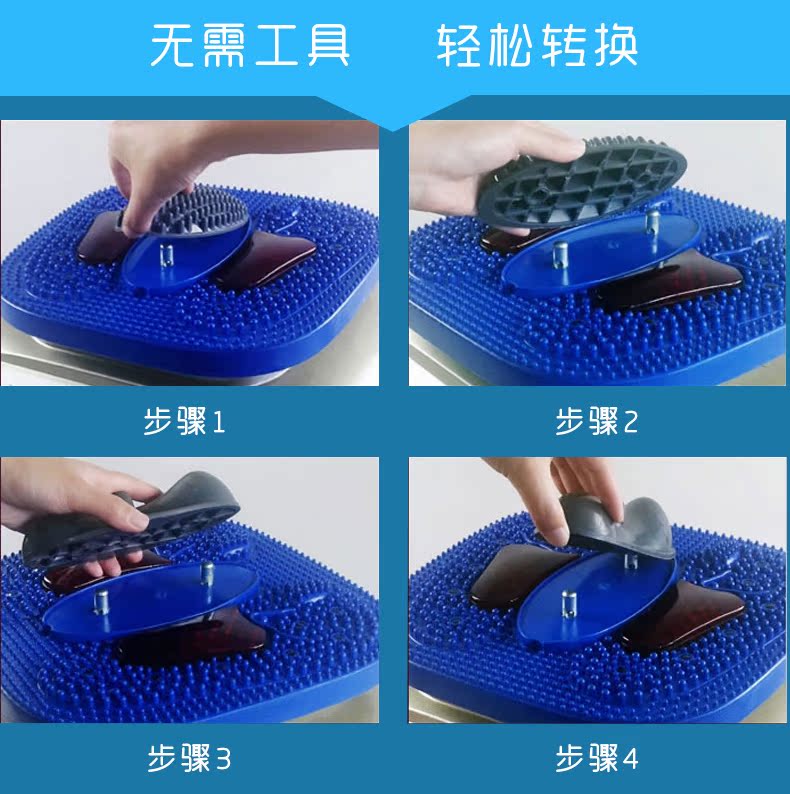 无需工具　轻松转换

步骤1

步骤2

步骤3

步骤4