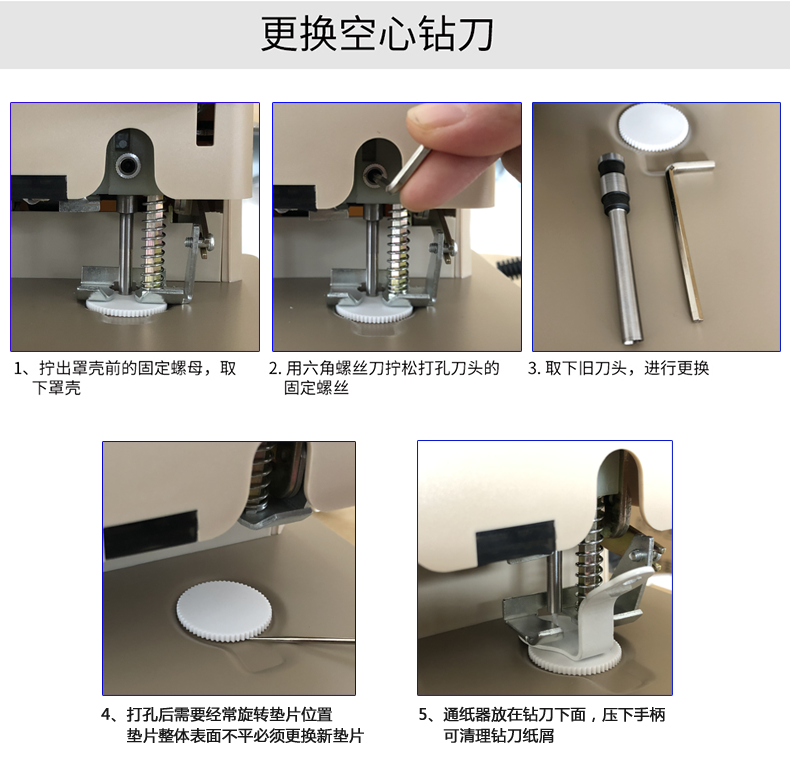 更换空心钻刀

1、拧出罩壳前的固定螺母，取下罩壳

2. 用六角螺丝刀拧松打孔刀头的固定螺丝

3. 取下旧刀头，进行更换

4、打孔后需要经常旋转垫片位置 垫片整体表面不平必须更换新垫片

5、通纸器放在钻刀下面，压下手柄 可清理钻刀纸屑