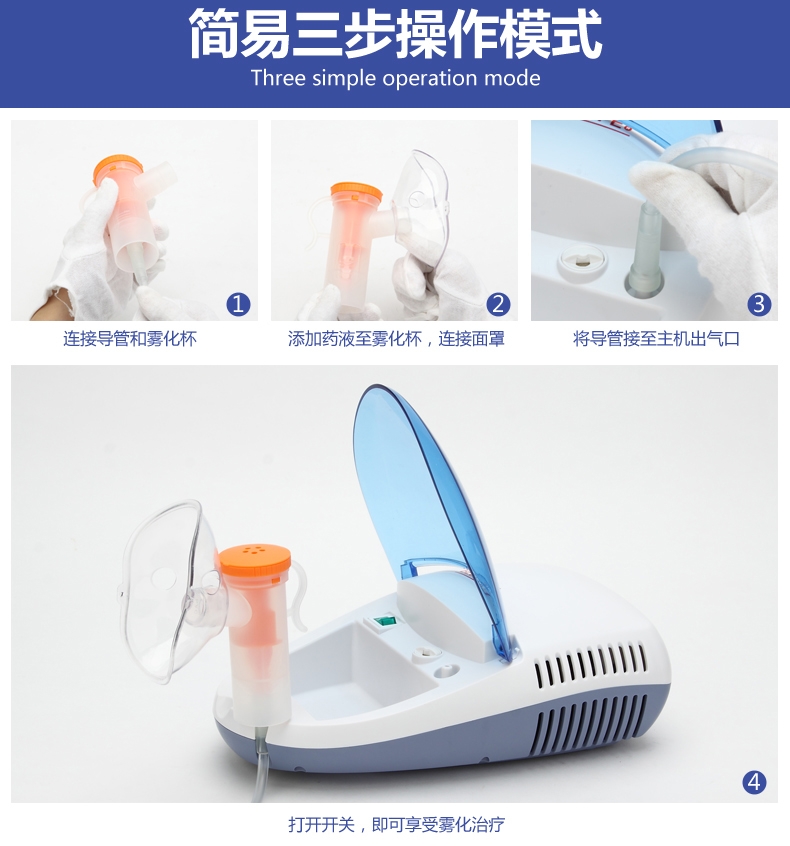 简易三步操作模式
Three simple operation mode

1
连接导管和雾化杯

2
添加药液至雾化杯，连接面罩

3
将导管接至主机出气口

4
打开开关，即可享受雾化治疗