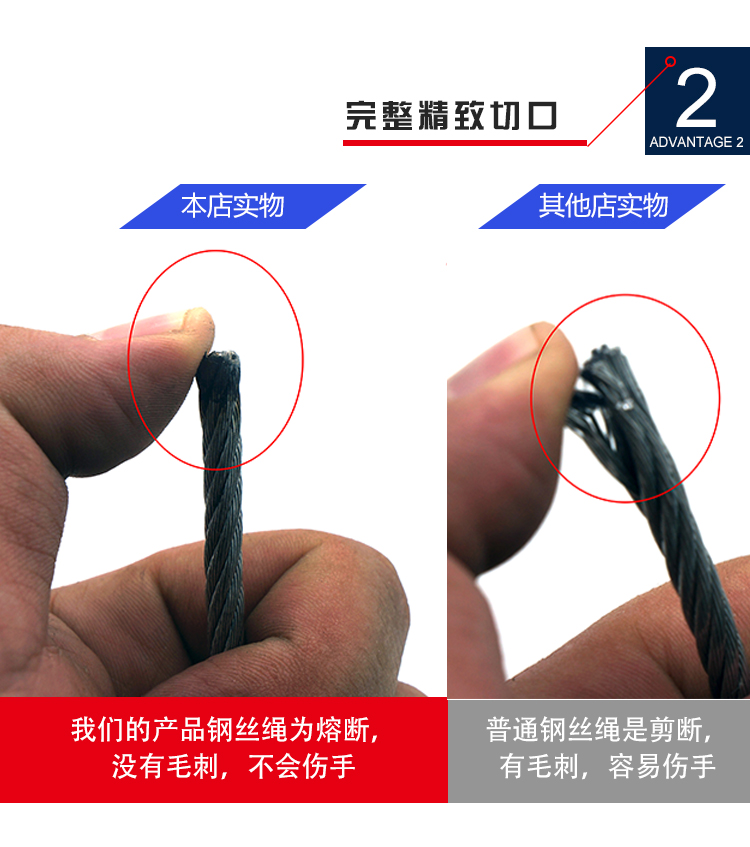 完整精致切口

2
ADVANTAGE 2

本店实物

其他店实物

我们的产品钢丝绳为熔断，没有毛刺，不会伤手

普通钢丝绳是剪断，有毛刺，容易伤手