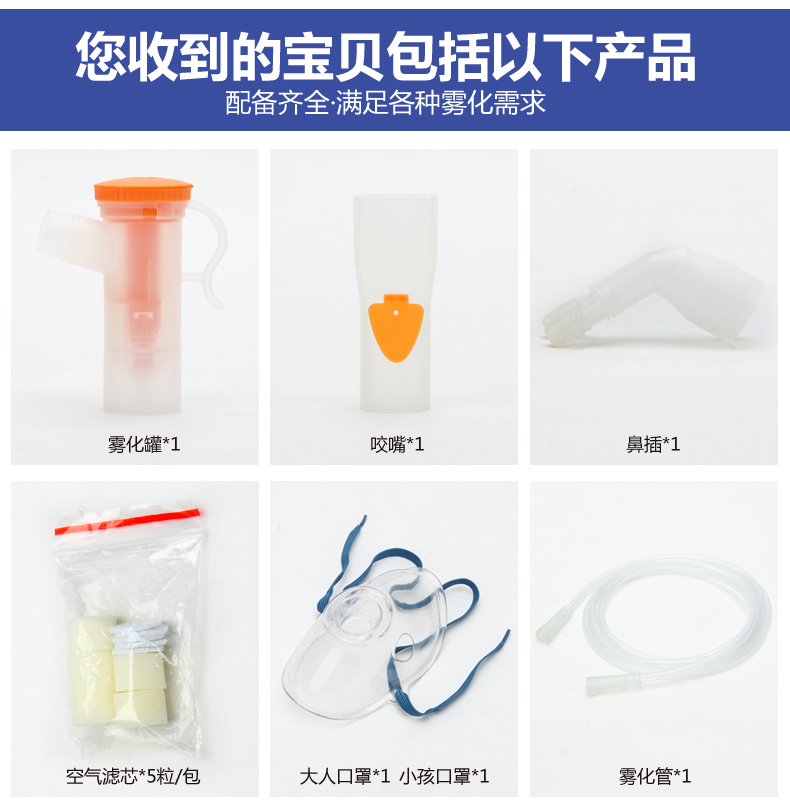 您收到的宝贝包括以下产品
配备齐全·满足各种雾化需求

雾化罐*1

咬嘴*1

鼻插*1

空气滤芯*5粒/包

大人口罩*1 小孩口罩*1

雾化管*1