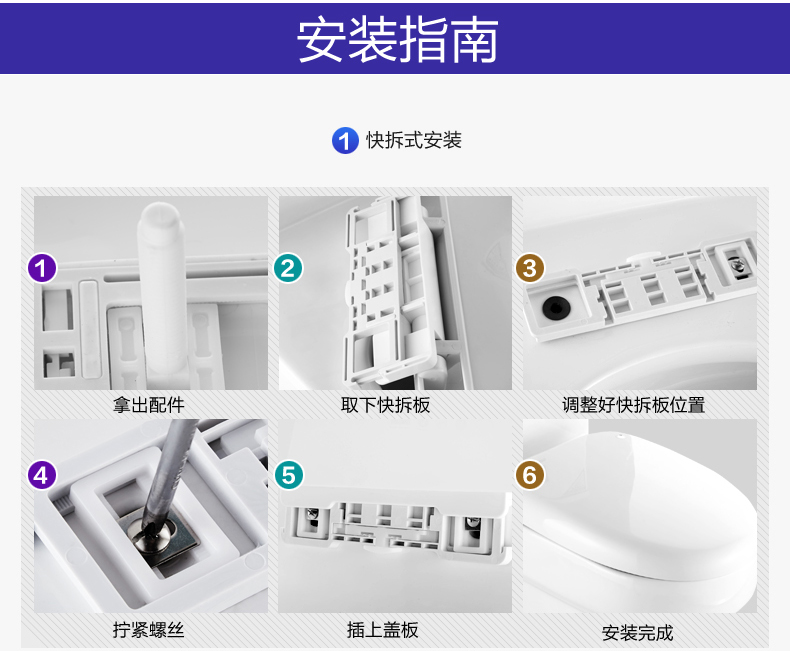 安装指南

1 快拆式安装

1
拿出配件

2
取下快拆板

3
调整好快拆板位置

4
拧紧螺丝

5
插上盖板

6
安装完成