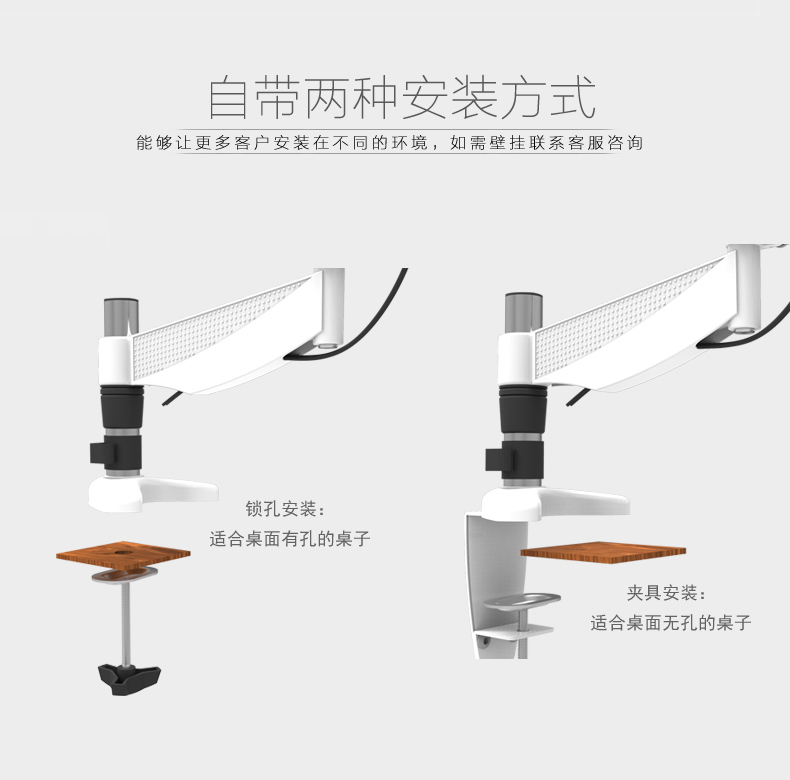 自带两种安装方式

能够让更多客户安装在不同的环境，如需壁挂联系客服咨询

锁孔安装：
适合桌面有孔的桌子

夹具安装：
适合桌面无孔的桌子