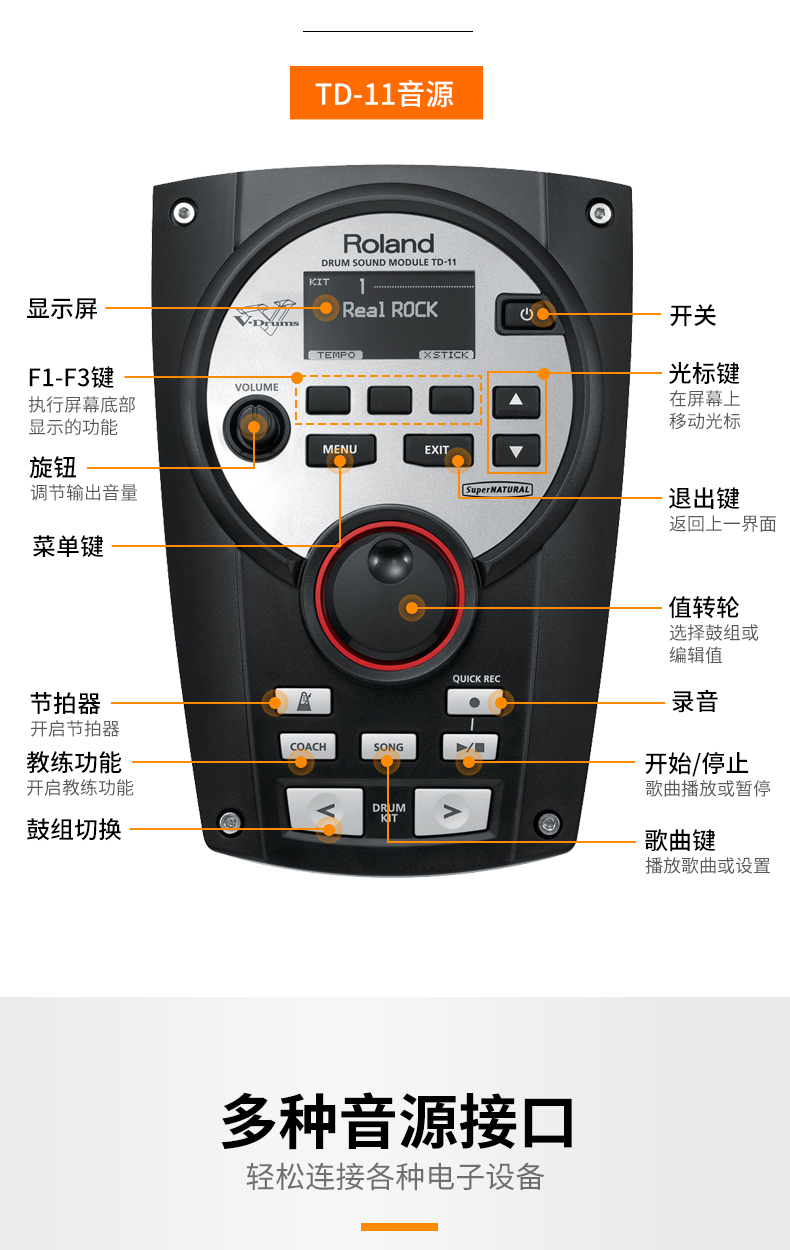 TD-11音源

Roland
DRUM SOUND MODULE TD-11
KIT 1
Real ROCK
TEMPO XSTICK
V-Drums
VOLUME
MENU
EXIT
SuperNATURAL
QUICK REC
COACH
SONG
DRUM KIT

显示屏
F1-F3键
执行屏幕底部显示的功能
旋钮
调节输出音量
菜单键
节拍器
开启节拍器
教练功能
开启教练功能
鼓组切换
开关
光标键
在屏幕上移动光标
退出键
返回上一界面
值转轮
选择鼓组或编辑值
录音
开始/停止
歌曲播放或暂停
歌曲键
播放歌曲或设置

多种音源接口
轻松连接各种电子设备