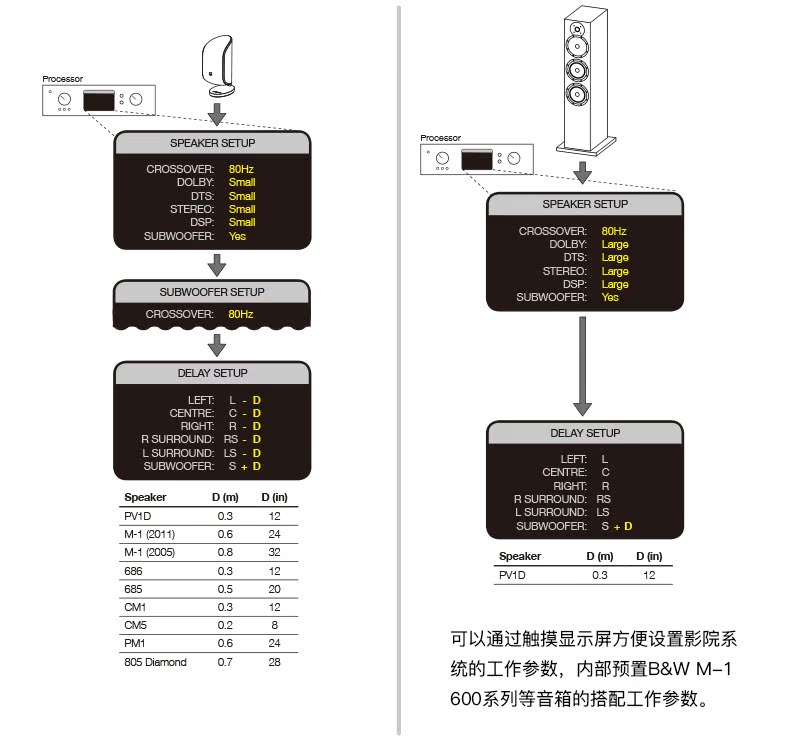 Processor

SPEAKER SETUP

CROSSOVER: 80Hz
DOLBY: Small
DTS: Small
STEREO: Small
DSP: Small
SUBWOOFER: Yes

SUBWOOFER SETUP

CROSSOVER: 80Hz

DELAY SETUP

LEFT: L - D
CENTRE: C - D
RIGHT: R - D
R SURROUND: RS - D
L SURROUND: LS - D
SUBWOOFER: S + D

| Speaker | D (m) | D (in) |
|---|---|---|
| PV1D | 0.3 | 12 |
| M-1 (2011) | 0.6 | 24 |
| M-1 (2005) | 0.8 | 32 |
| 686 | 0.3 | 12 |
| 685 | 0.5 | 20 |
| CM1 | 0.3 | 12 |
| CM5 | 0.2 | 8 |
| PM1 | 0.6 | 24 |
| 805 Diamond | 0.7 | 28 |

Processor

SPEAKER SETUP

CROSSOVER: 80Hz
DOLBY: Large
DTS: Large
STEREO: Large
DSP: Large
SUBWOOFER: Yes

DELAY SETUP

LEFT: L
CENTRE: C
RIGHT: R
R SURROUND: RS
L SURROUND: LS
SUBWOOFER: S + D

| Speaker | D (m) | D (in) |
|---|---|---|
| PV1D | 0.3 | 12 |

可以通过触摸显示屏方便设置影院系统的工作参数，内部预置B&W M-1 600系列等音箱的搭配工作参数。