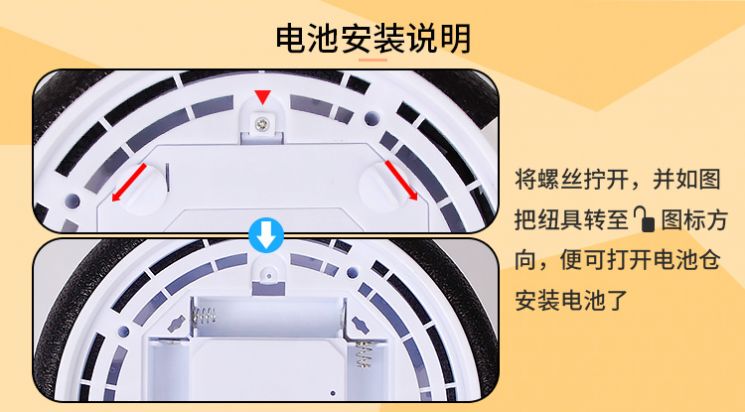 电池安装说明

将螺丝拧开，并如图把纽具转至 图标方向，便可打开电池仓安装电池了