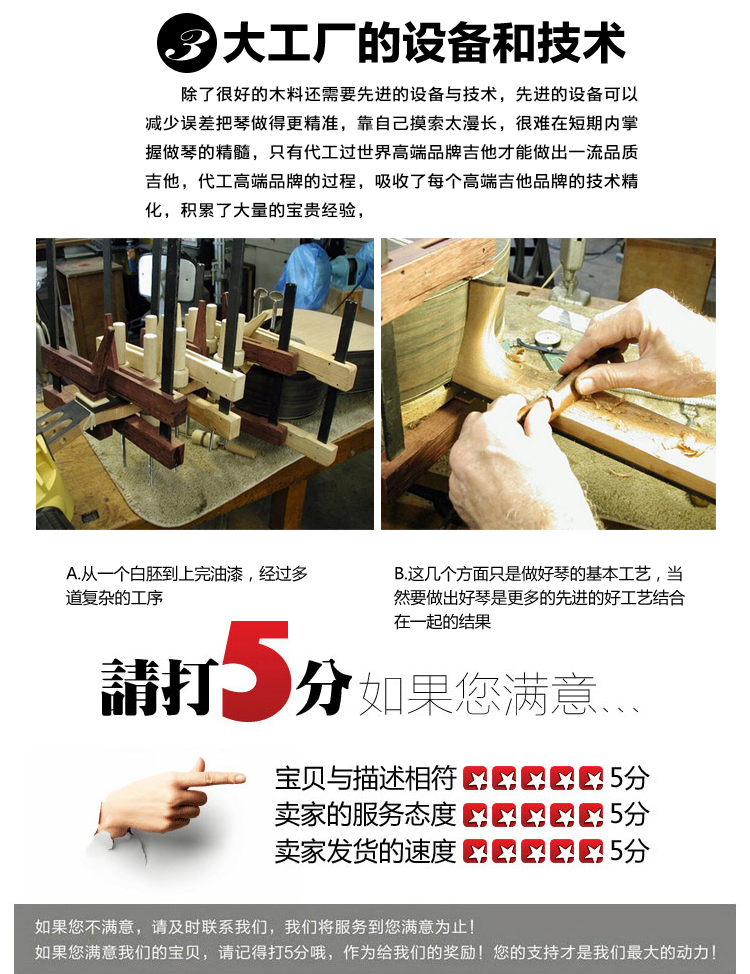 3 大工厂的设备和技术

除了很好的木料还需要先进的设备与技术，先进的设备可以减少误差把琴做得更精准，靠自己摸索太漫长，很难在短期内掌握做琴的精髓，只有代工过世界高端品牌吉他才能做出一流品质吉他，代工高端品牌的过程，吸收了每个高端吉他品牌的技术精化，积累了大量的宝贵经验，

A.从一个白胚到上完油漆，经过多道复杂的工序

B.这几个方面只是做好琴的基本工艺，当然要做出好琴是更多的先进的好工艺结合在一起的结果

請打5分 如果您满意...

宝贝与描述相符 5分
卖家的服务态度 5分
卖家发货的速度 5分

如果您不满意，请及时联系我们，我们将服务到您满意为止！
如果您满意我们的宝贝，请记得打5分哦，作为给我们的奖励！您的支持才是我们最大的动力！