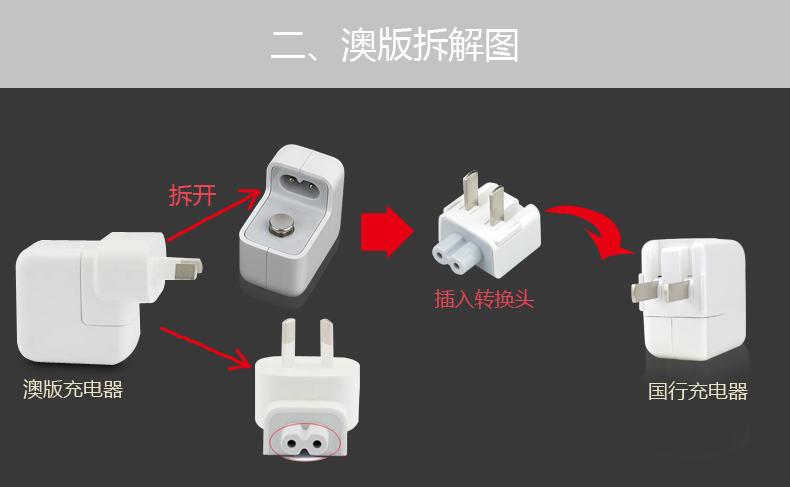 二、澳版拆解图

拆开

插入转换头

澳版充电器

国行充电器